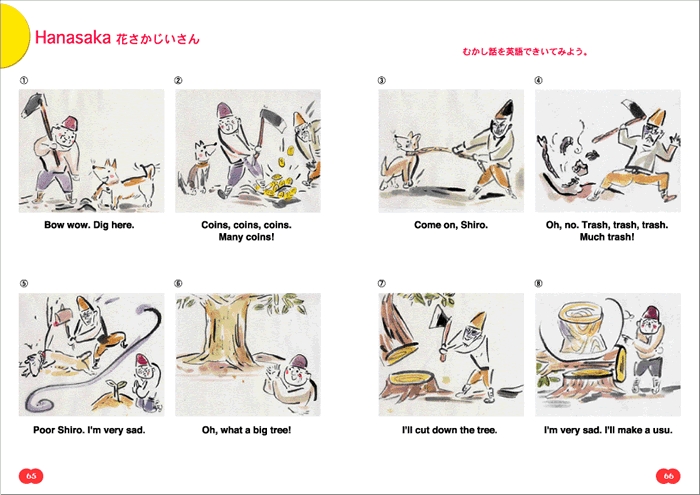 Hanasaka 花さかじいさん

むかし話を英語できいてみよう。

①

Bow wow. Dig here.

②

Coins, coins, coins. Many coins!

③

Come on, Shiro.

④

Oh, no. Trash, trash, trash. Much trash!

⑤

Poor Shiro. I'm very sad.

⑥

Oh, what a big tree!

⑦

I'll cut down the tree.

⑧

I'm very sad. I'll make a usu.

65

66